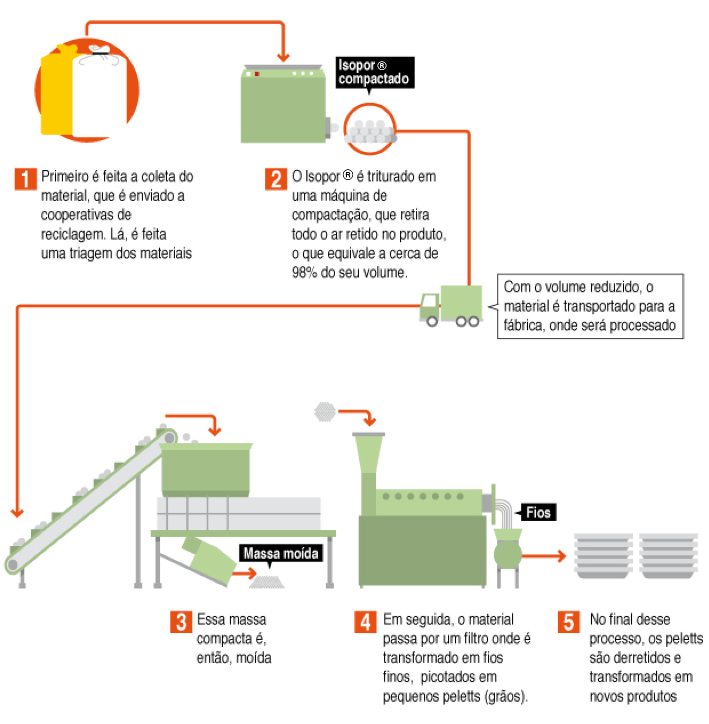 Isopor ® compactado

1 Primeiro é feita a coleta do material, que é enviado a cooperativas de reciclagem. Lá, é feita uma triagem dos materiais

2 O Isopor ® é triturado em uma máquina de compactação, que retira todo o ar retido no produto, o que equivale a cerca de 98% do seu volume.

Com o volume reduzido, o material é transportado para a fábrica, onde será processado

Massa moída

Fios

3 Essa massa compacta é, então, moída

4 Em seguida, o material passa por um filtro onde é transformado em fios finos, picotados em pequenos peletts (grãos).

5 No final desse processo, os peletts são derretidos e transformados em novos produtos